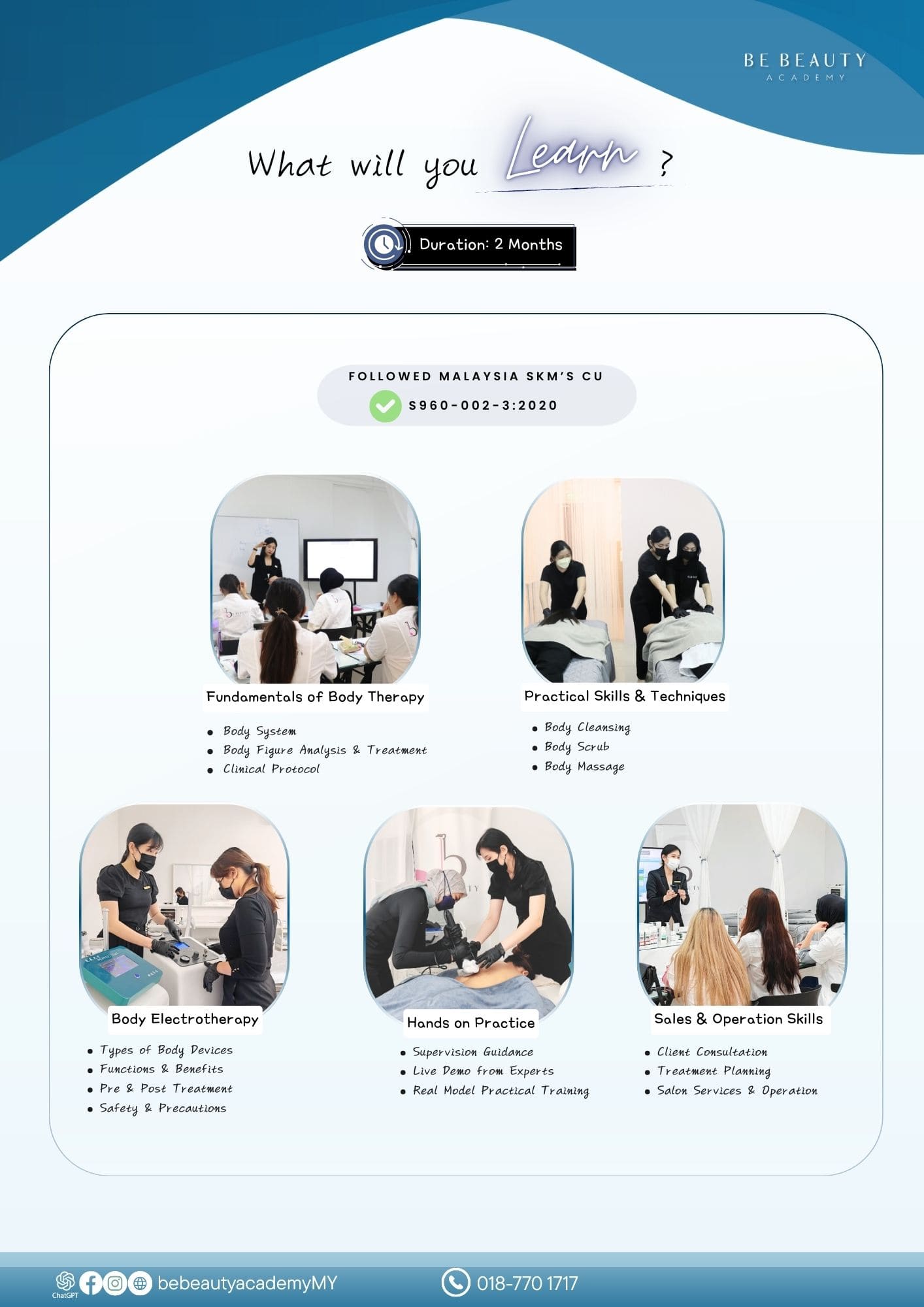 BE BEAUTY
ACADEMY

What will you Learn ?

Duration: 2 Months

FOLLOWED MALAYSIA SKM'S CU
S960-002-3:2020

Fundamentals of Body Therapy
- Body System
- Body Figure Analysis & Treatment
- Clinical Protocol

Practical Skills & Techniques
- Body Cleansing
- Body Scrub
- Body Massage

Body Electrotherapy
- Types of Body Devices
- Functions & Benefits
- Pre & Post Treatment
- Safety & Precautions

Hands on Practice
- Supervision Guidance
- Live Demo from Experts
- Real Model Practical Training

Sales & Operation Skills
- Client Consultation
- Treatment Planning
- Salon Services & Operation

ChatGPT bebeautyacademyMY

018-770 1717