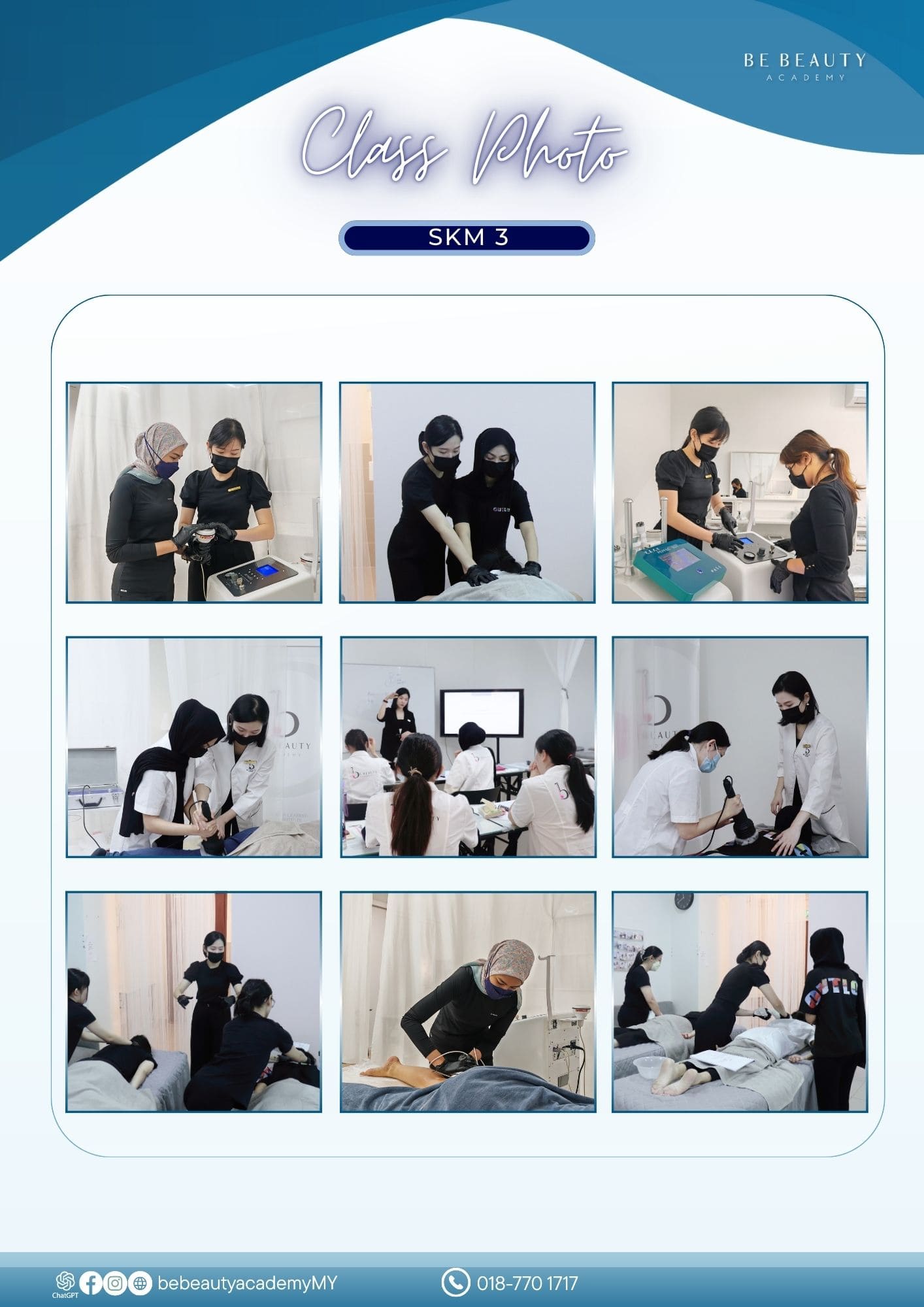 BE BEAUTY
ACADEMY

Class Photo

SKM 3

ChatGPT bebeautyacademyMY

018-770 1717