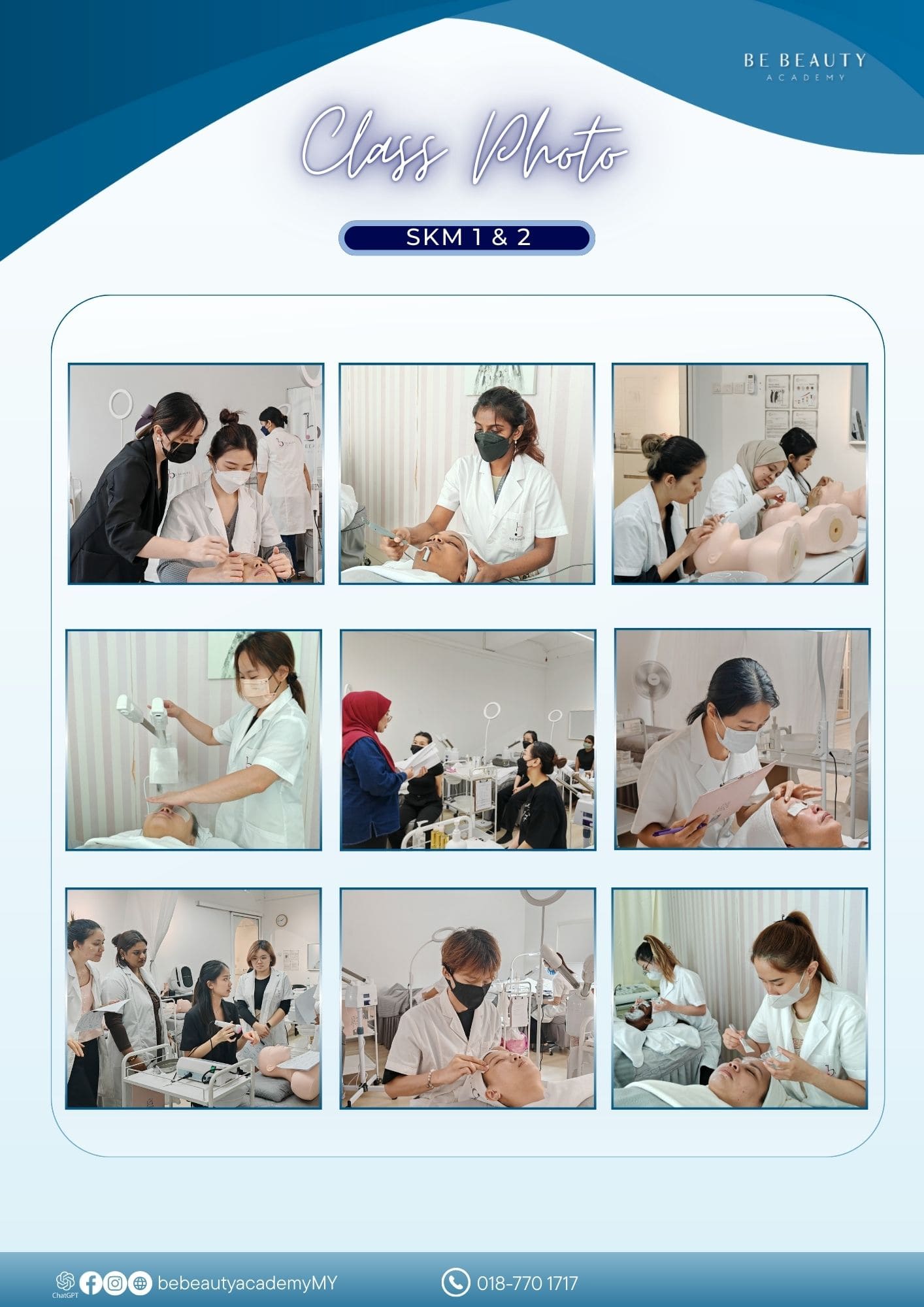 BE BEAUTY
ACADEMY

Class Photo

SKM 1 & 2

ChatGPT bebeautyacademyMY

018-770 1717