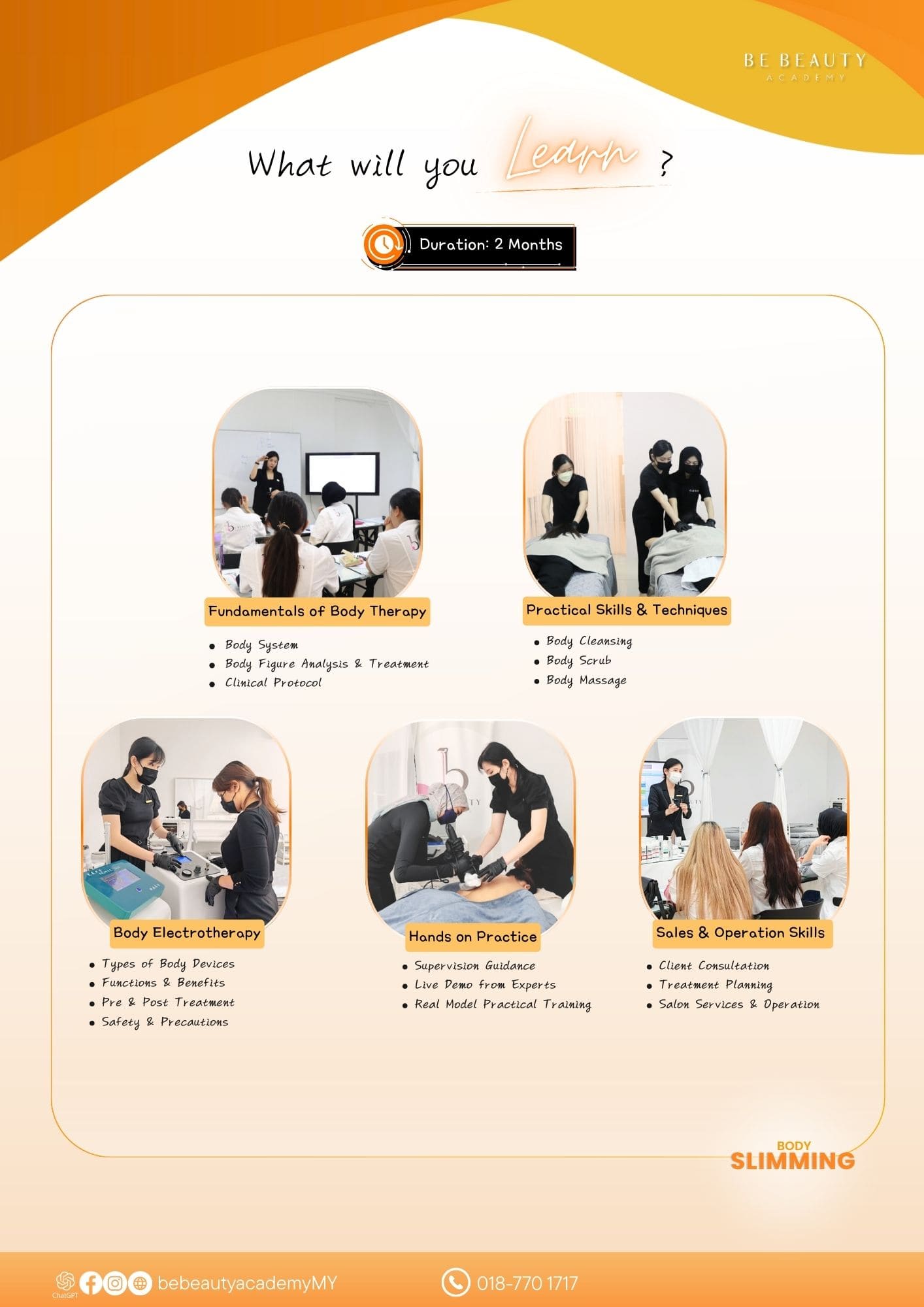 BE BEAUTY
ACADEMY

What will you Learn ?

Duration: 2 Months

Fundamentals of Body Therapy

- Body System
- Body Figure Analysis & Treatment
- Clinical Protocol

Practical Skills & Techniques

- Body Cleansing
- Body Scrub
- Body Massage

Body Electrotherapy

- Types of Body Devices
- Functions & Benefits
- Pre & Post Treatment
- Safety & Precautions

Hands on Practice

- Supervision Guidance
- Live Demo from Experts
- Real Model Practical Training

Sales & Operation Skills

- Client Consultation
- Treatment Planning
- Salon Services & Operation

BODY
SLIMMING

ChatGPT bebeautyacademyMY 018-770 1717